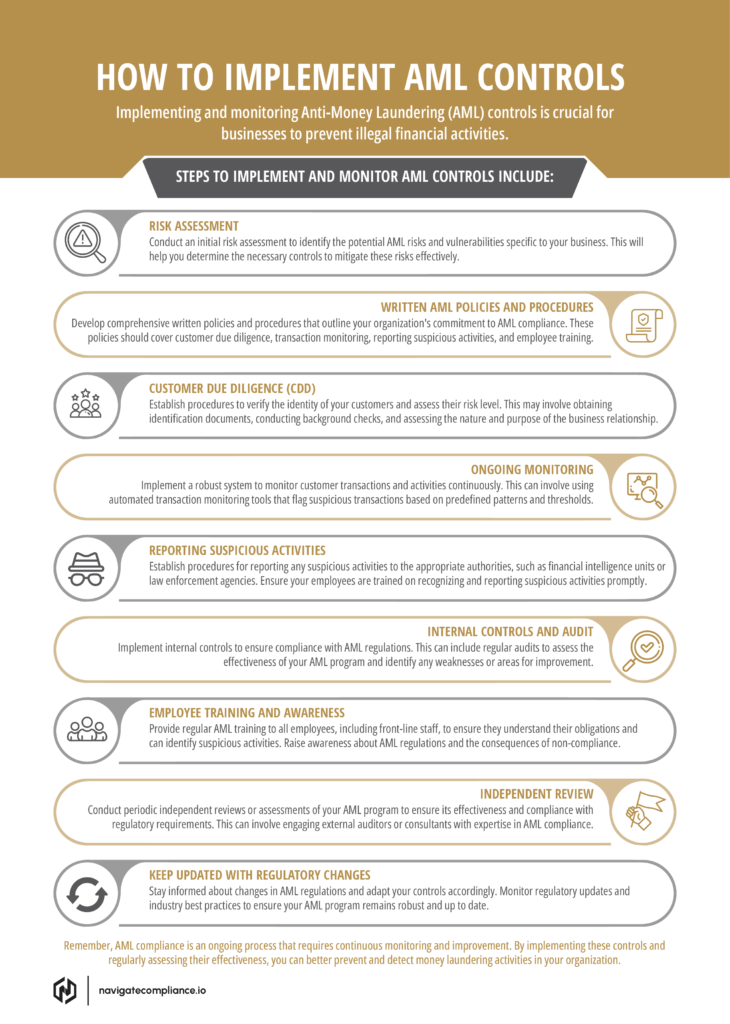 HOW TO IMPLEMENT AML CONTROLS

Implementing and monitoring Anti-Money Laundering (AML) controls is crucial for businesses to prevent illegal financial activities.

STEPS TO IMPLEMENT AND MONITOR AML CONTROLS INCLUDE:

RISK ASSESSMENT
Conduct an initial risk assessment to identify the potential AML risks and vulnerabilities specific to your business. This will help you determine the necessary controls to mitigate these risks effectively.

WRITTEN AML POLICIES AND PROCEDURES
Develop comprehensive written policies and procedures that outline your organization's commitment to AML compliance. These policies should cover customer due diligence, transaction monitoring, reporting suspicious activities, and employee training.

CUSTOMER DUE DILIGENCE (CDD)
Establish procedures to verify the identity of your customers and assess their risk level. This may involve obtaining identification documents, conducting background checks, and assessing the nature and purpose of the business relationship.

ONGOING MONITORING
Implement a robust system to monitor customer transactions and activities continuously. This can involve using automated transaction monitoring tools that flag suspicious transactions based on predefined patterns and thresholds.

REPORTING SUSPICIOUS ACTIVITIES
Establish procedures for reporting any suspicious activities to the appropriate authorities, such as financial intelligence units or law enforcement agencies. Ensure your employees are trained on recognizing and reporting suspicious activities promptly.

INTERNAL CONTROLS AND AUDIT
Implement internal controls to ensure compliance with AML regulations. This can include regular audits to assess the effectiveness of your AML program and identify any weaknesses or areas for improvement.

EMPLOYEE TRAINING AND AWARENESS
Provide regular AML training to all employees, including front-line staff, to ensure they understand their obligations and can identify suspicious activities. Raise awareness about AML regulations and the consequences of non-compliance.

INDEPENDENT REVIEW
Conduct periodic independent reviews or assessments of your AML program to ensure its effectiveness and compliance with regulatory requirements. This can involve engaging external auditors or consultants with expertise in AML compliance.

KEEP UPDATED WITH REGULATORY CHANGES
Stay informed about changes in AML regulations and adapt your controls accordingly. Monitor regulatory updates and industry best practices to ensure your AML program remains robust and up to date.

Remember, AML compliance is an ongoing process that requires continuous monitoring and improvement. By implementing these controls and regularly assessing their effectiveness, you can better prevent and detect money laundering activities in your organization.

navigatecompliance.io